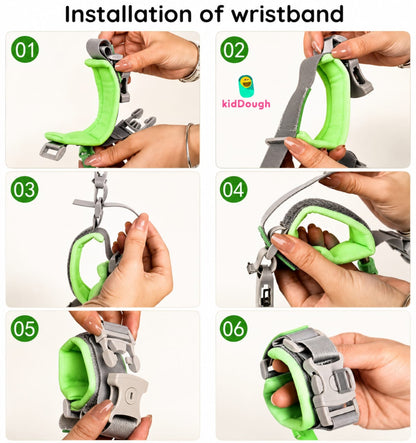 Installation of wristband

01

02

kidDough

03

04

05

06